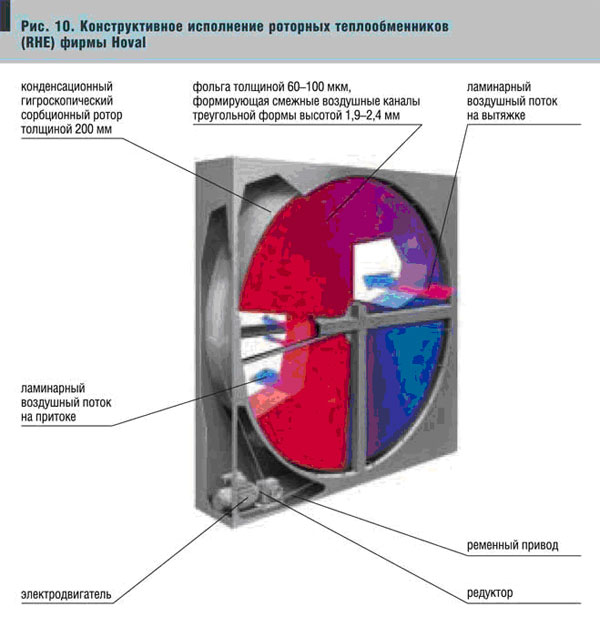 Рис. 10. Конструктивное исполнение роторных теплообменников (RHE) фирмы Hoval

конденсационный гигроскопический сорбционный ротор толщиной 200 мм

фольга толщиной 60–100 мкм, формирующая смежные воздушные каналы треугольной формы высотой 1,9–2,4 мм

ламинарный воздушный поток на вытяжке

ламинарный воздушный поток на притоке

ременный привод

электродвигатель

редуктор