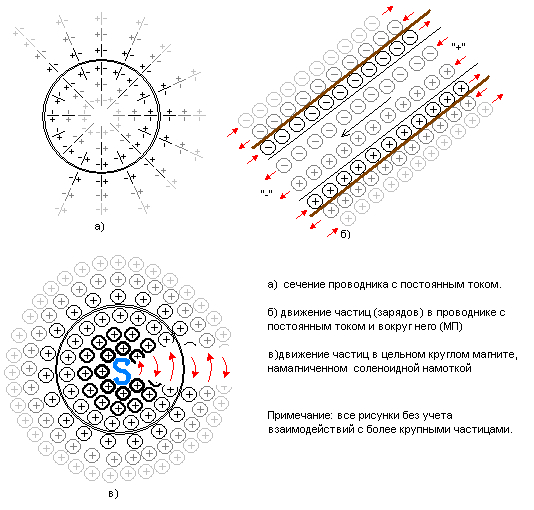 а)

"+"

"-"

б)

S

в)

а) сечение проводника с постоянным током.

б) движение частиц (зарядов) в проводнике с постоянным током и вокруг него (МП)

в)движение частиц в цельном круглом магните, намагниченном соленоидной намоткой

Примечание: все рисунки без учета взаимодействий с более крупными частицами.