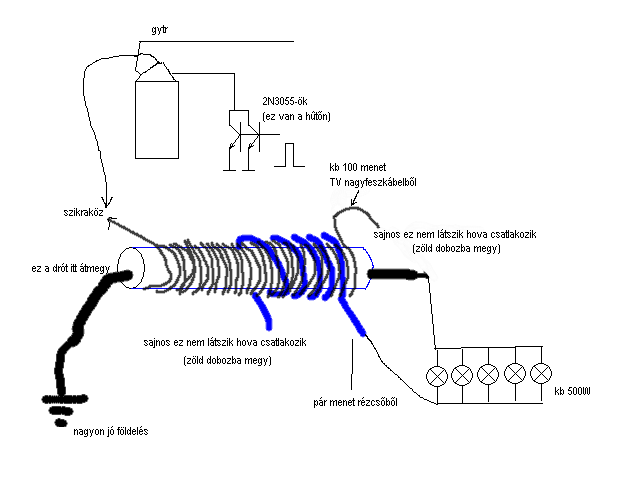 gytr

2N3055-ök
(ez van a hűtőn)

kb 100 menet
TV nagyfeszkábelből

szikraköz

sajnos ez nem látszik hova csatlakozik
(zöld dobozba megy)

ez a drót itt átmegy

sajnos ez nem látszik hova csatlakozik
(zöld dobozba megy)

pár menet rézcsőből

kb 500W

nagyon jó földelés