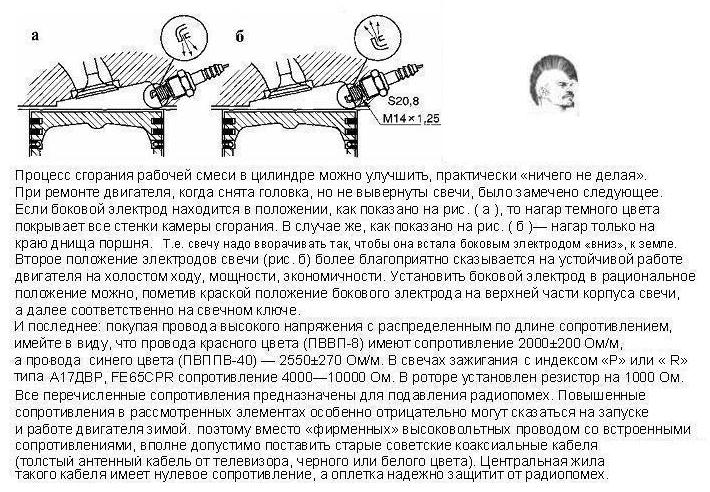 а

б

S20,8

M14×1,25

Процесс сгорания рабочей смеси в цилиндре можно улучшить, практически «ничего не делая». При ремонте двигателя, когда снята головка, но не вывернуты свечи, было замечено следующее. Если боковой электрод находится в положении, как показано на рис. ( а ), то нагар темного цвета покрывает все стенки камеры сгорания. В случае же, как показано на рис. ( б )— нагар только на краю днища поршня. Т.е. свечу надо вворачивать так, чтобы она встала боковым электродом «вниз», к земле. Второе положение электродов свечи (рис. б) более благоприятно сказывается на устойчивой работе двигателя на холостом ходу, мощности, экономичности. Установить боковой электрод в рациональное положение можно, пометив краской положение бокового электрода на верхней части корпуса свечи, а далее соответственно на свечном ключе.
И последнее: покупая провода высокого напряжения с распределенным по длине сопротивлением, имейте в виду, что провода красного цвета (ПВВП-8) имеют сопротивление 2000±200 Ом/м, а провода синего цвета (ПВППВ-40) — 2550±270 Ом/м. В свечах зажигания с индексом «Р» или « R» типа А17ДВР, FE65CPR сопротивление 4000—10000 Ом. В роторе установлен резистор на 1000 Ом.
Все перечисленные сопротивления предназначены для подавления радиопомех. Повышенные сопротивления в рассмотренных элементах особенно отрицательно могут сказаться на запуске и работе двигателя зимой. поэтому вместо «фирменных» высоковольтных проводом со встроенными сопротивлениями, вполне допустимо поставить старые советские коаксиальные кабеля (толстый антенный кабель от телевизора, черного или белого цвета). Центральная жила такого кабеля имеет нулевое сопротивление, а оплетка надежно защитит от радиопомех.